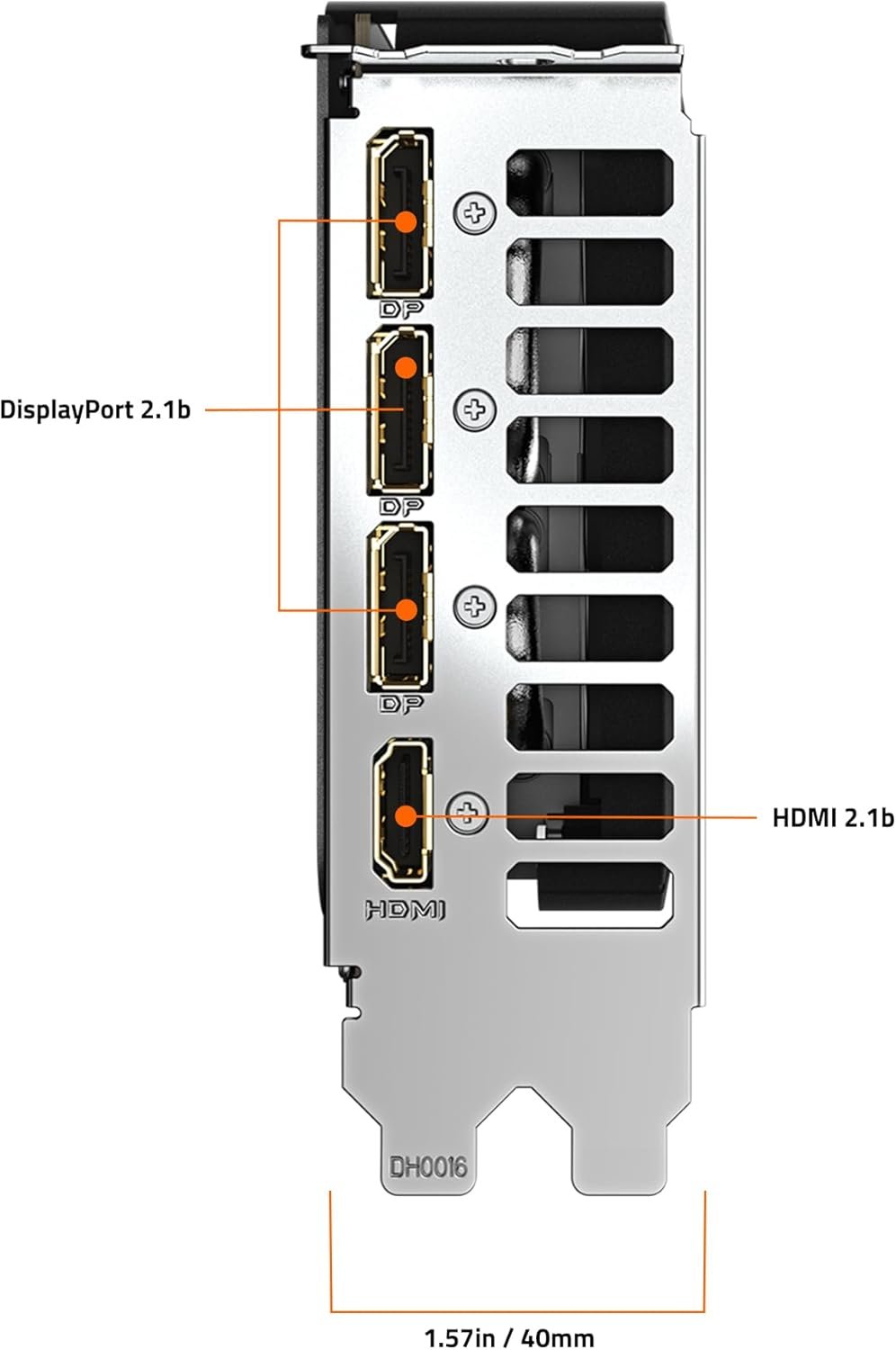 DP
DisplayPort 2.1b
DP
DP
HDMI 2.1b
HDMI
DH0016
1.57in / 40mm